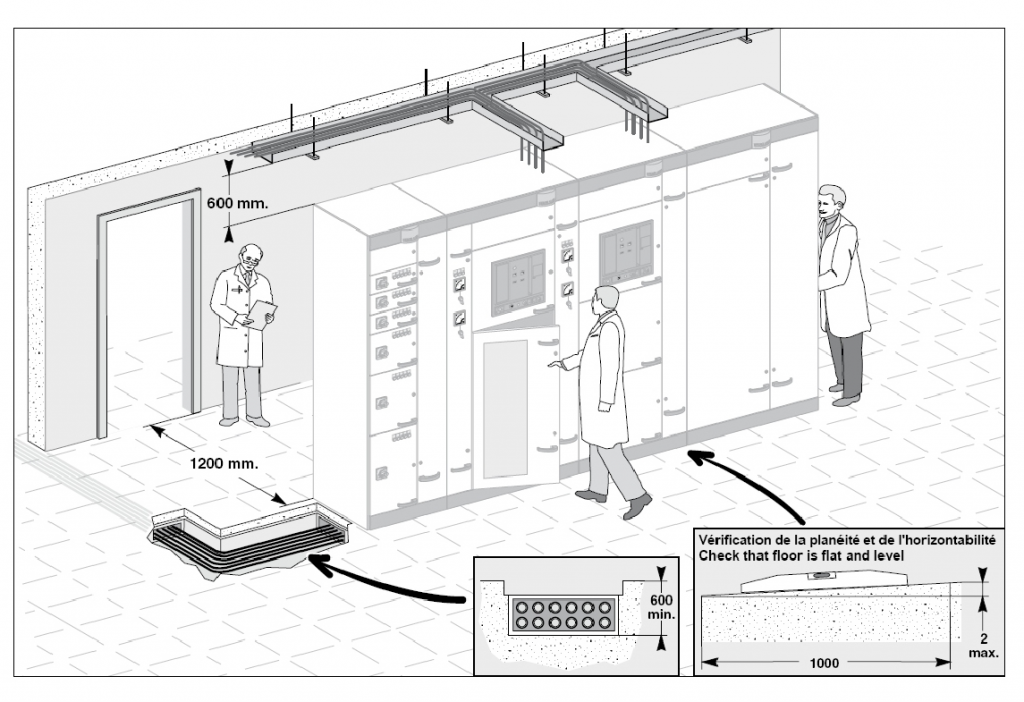 600 mm.

1200 mm.

600 min.

Vérification de la planéité et de l'horizontabilité
Check that floor is flat and level

2 max.

1000